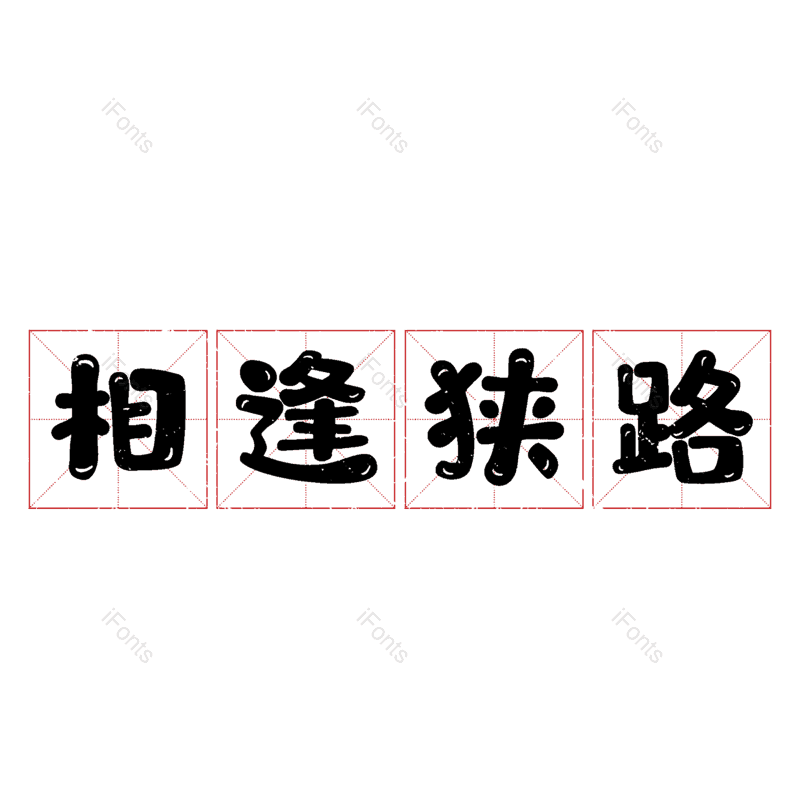 iFonts iFonts iFonts

相逢狭路

iFonts iFonts iFonts